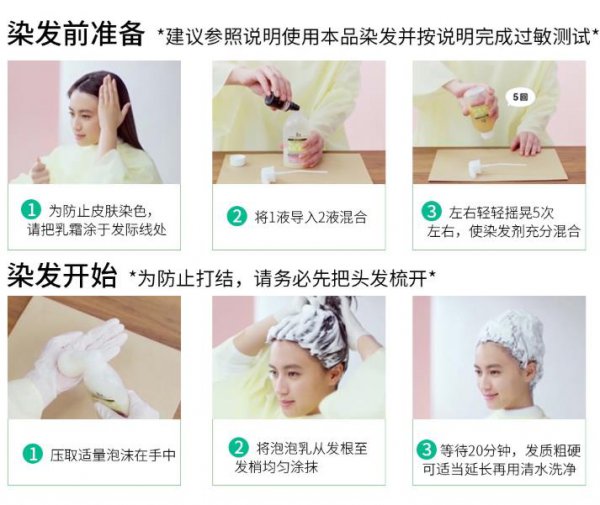 染发前准备 *建议参照说明使用本品染发并按说明完成过敏测试*

5回

1 为防止皮肤染色，请把乳霜涂于发际线处

2 将1液导入2液混合

3 左右轻轻摇晃5次左右，使染发剂充分混合

染发开始 *为防止打结，请务必先把头发梳开*

1 压取适量泡沫在手中

2 将泡泡乳从发根至发梢均匀涂抹

3 等待20分钟，发质粗硬可适当延长再用清水洗净