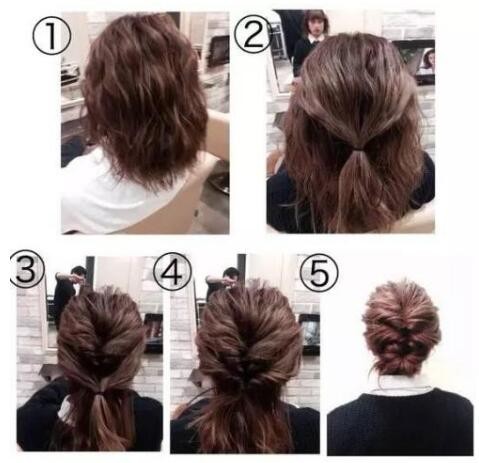 ①
②
③
④
⑤