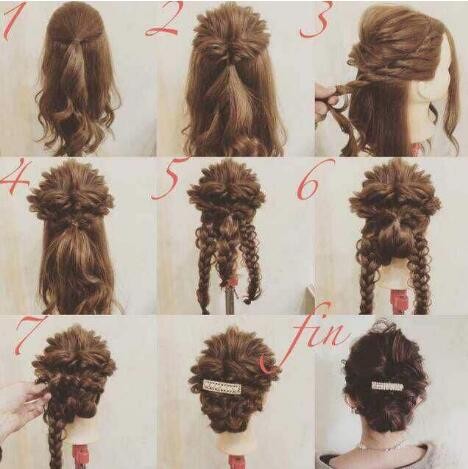 1

2

3

4

5

6

7

fin