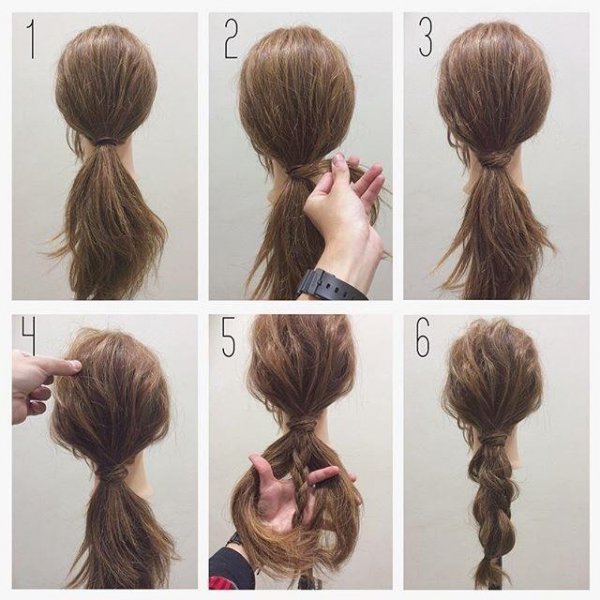 1

2

3

4

5

6