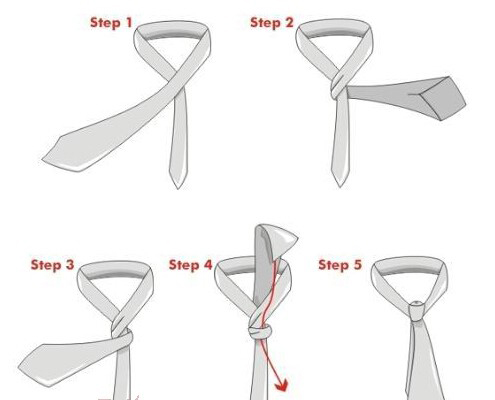 Step 1

Step 2

Step 3

Step 4

Step 5