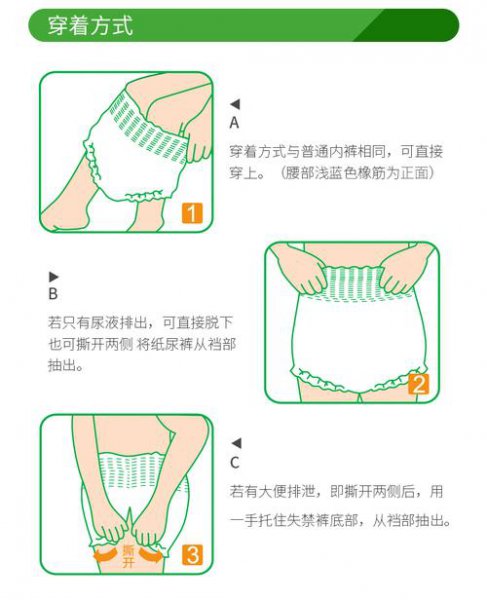 穿着方式

1

◀
A
穿着方式与普通内裤相同，可直接穿上。（腰部浅蓝色橡筋为正面）

▶
B
若只有尿液排出，可直接脱下也可撕开两侧 将纸尿裤从裆部抽出。

2

撕开

3

◀
C
若有大便排泄，即撕开两侧后，用一手托住失禁裤底部，从裆部抽出。