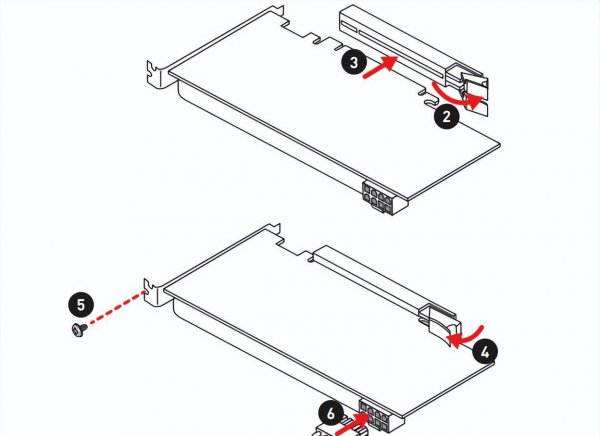 3
2
5
4
6