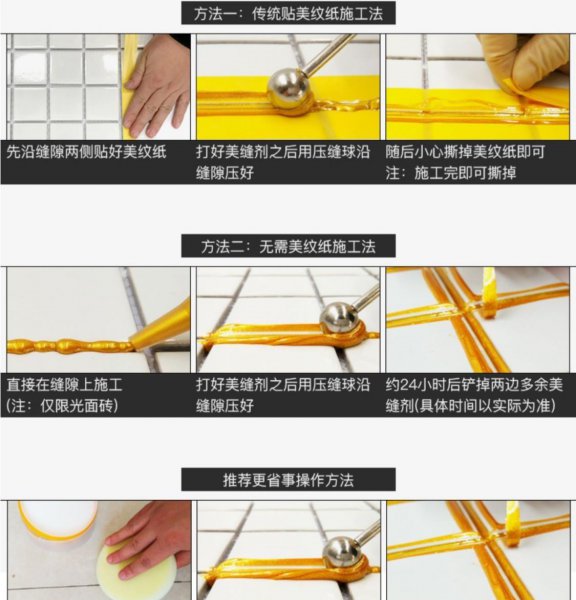 方法一：传统贴美纹纸施工法

先沿缝隙两侧贴好美纹纸

打好美缝剂之后用压缝球沿缝隙压好

随后小心撕掉美纹纸即可
注：施工完即可撕掉

方法二：无需美纹纸施工法

直接在缝隙上施工
(注：仅限光面砖)

打好美缝剂之后用压缝球沿缝隙压好

约24小时后铲掉两边多余美缝剂(具体时间以实际为准)

推荐更省事操作方法